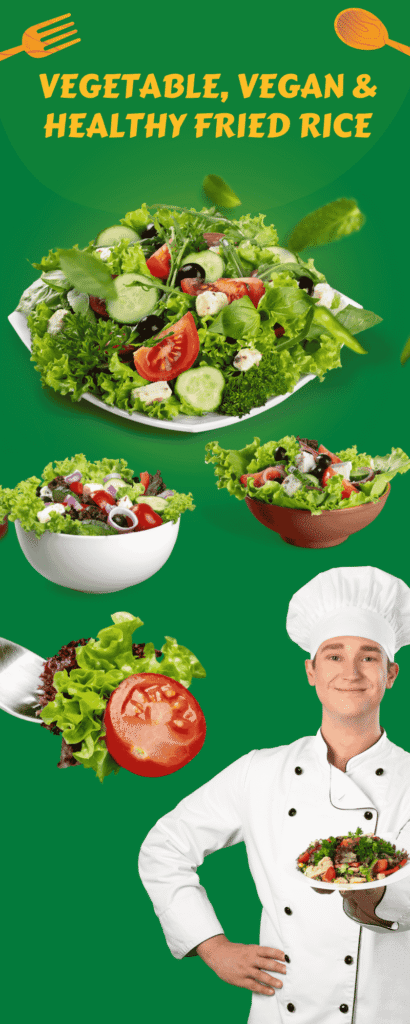 VEGETABLE, VEGAN & HEALTHY FRIED RICE